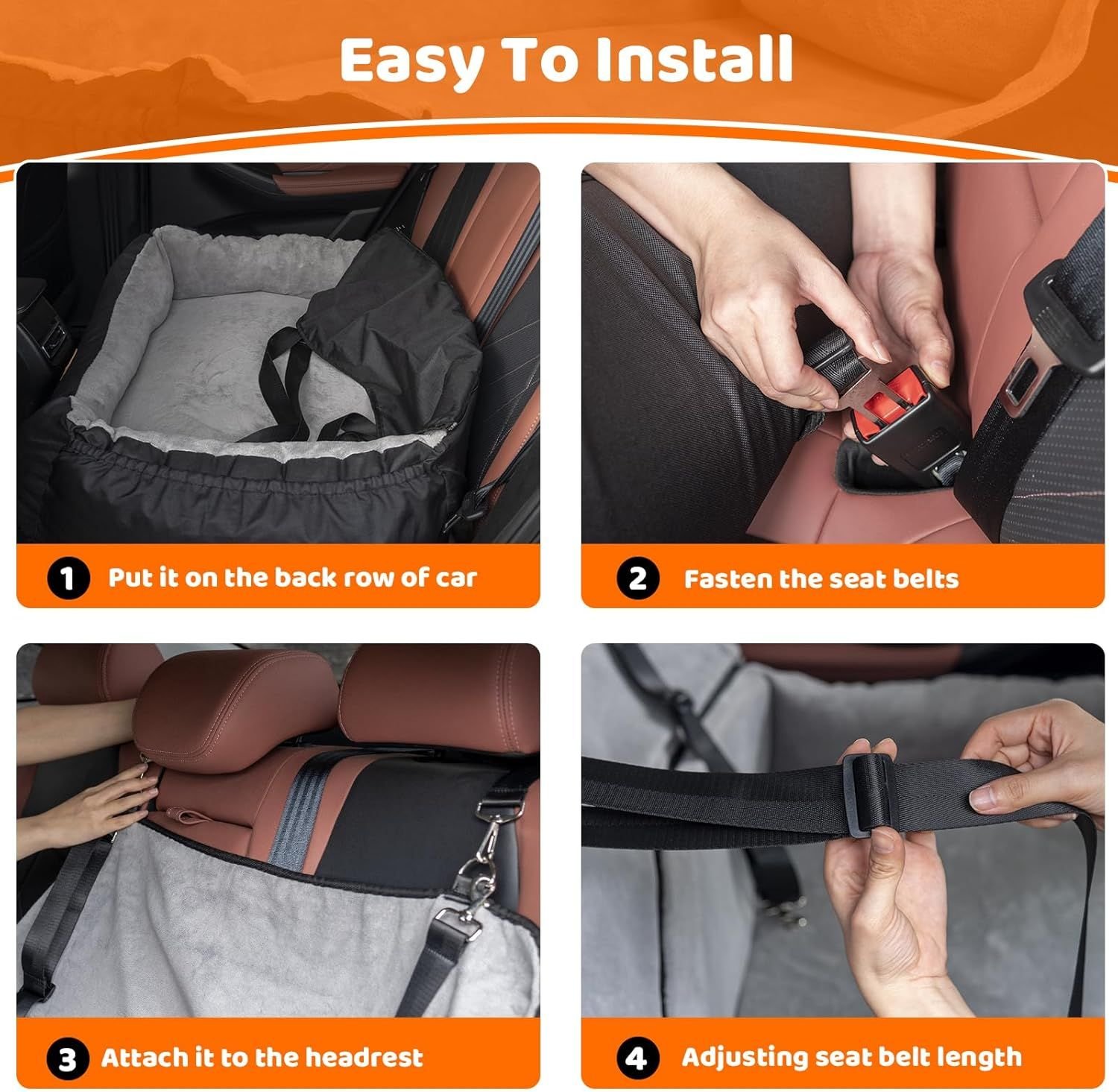 Easy To Install

1 Put it on the back row of car

2 Fasten the seat belts

3 Attach it to the headrest

4 Adjusting seat belt length